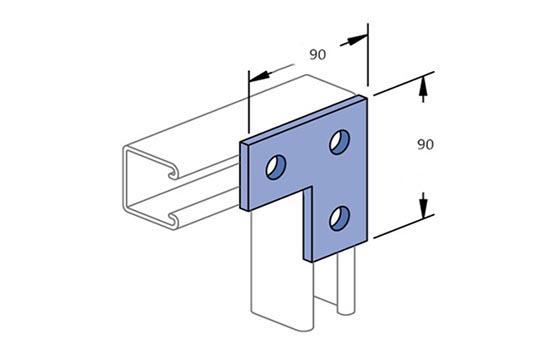 90

90